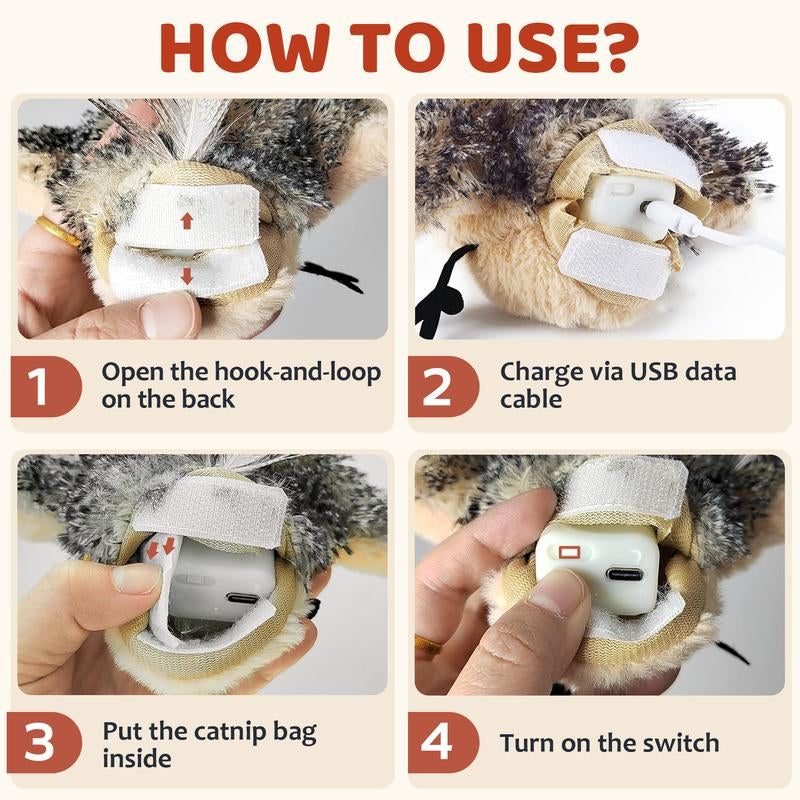 HOW TO USE?

1 Open the hook-and-loop on the back

2 Charge via USB data cable

3 Put the catnip bag inside

4 Turn on the switch