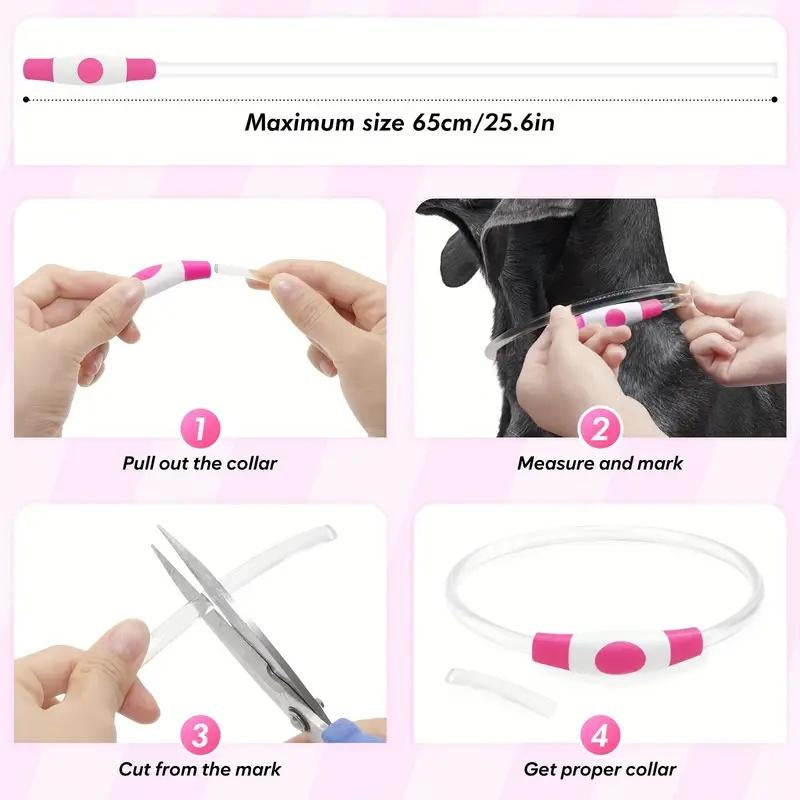 Maximum size 65cm/25.6in

1
Pull out the collar

2
Measure and mark

3
Cut from the mark

4
Get proper collar