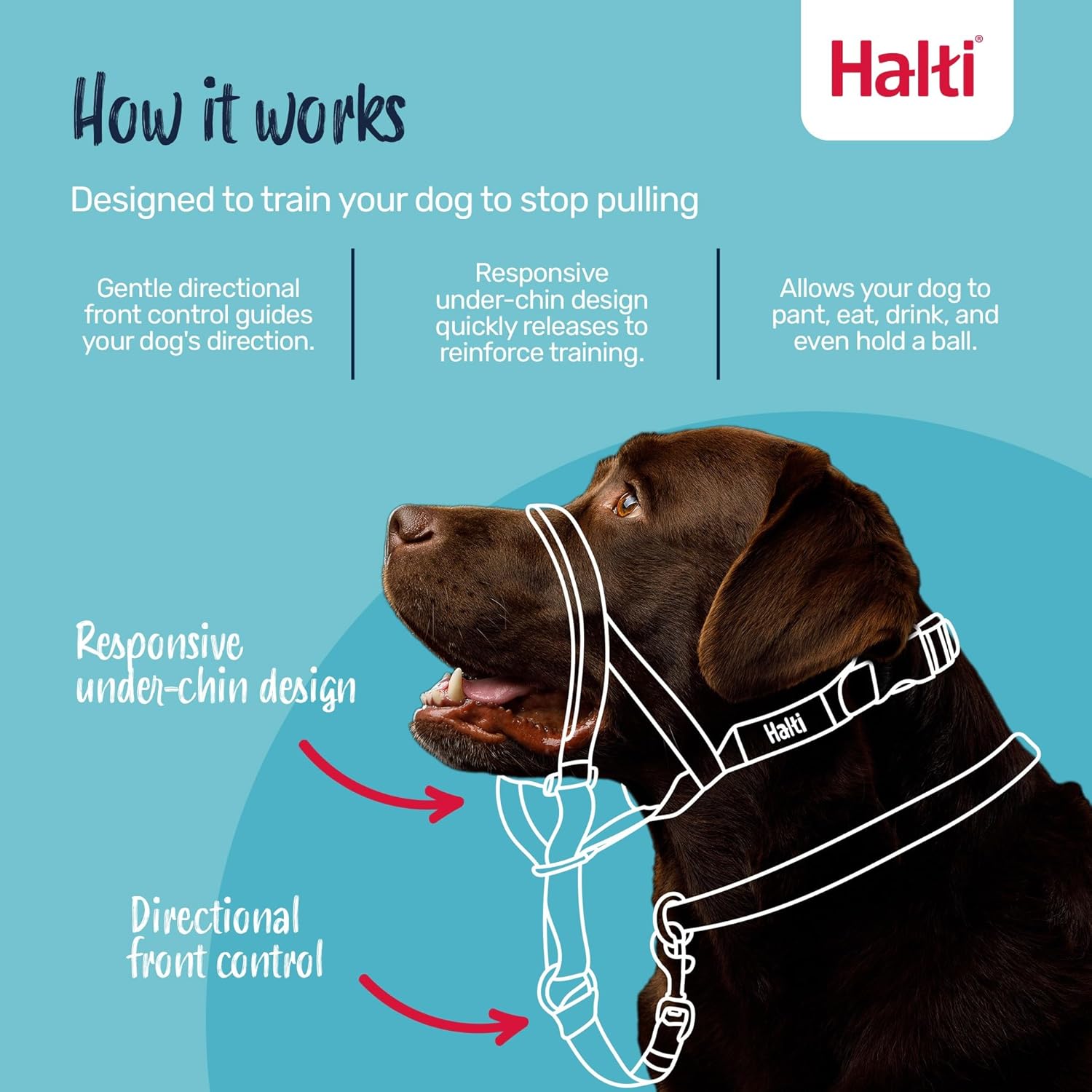 Halti®

How it works

Designed to train your dog to stop pulling

Gentle directional front control guides your dog's direction.

Responsive under-chin design quickly releases to reinforce training.

Allows your dog to pant, eat, drink, and even hold a ball.

Responsive under-chin design

Halti

Directional front control